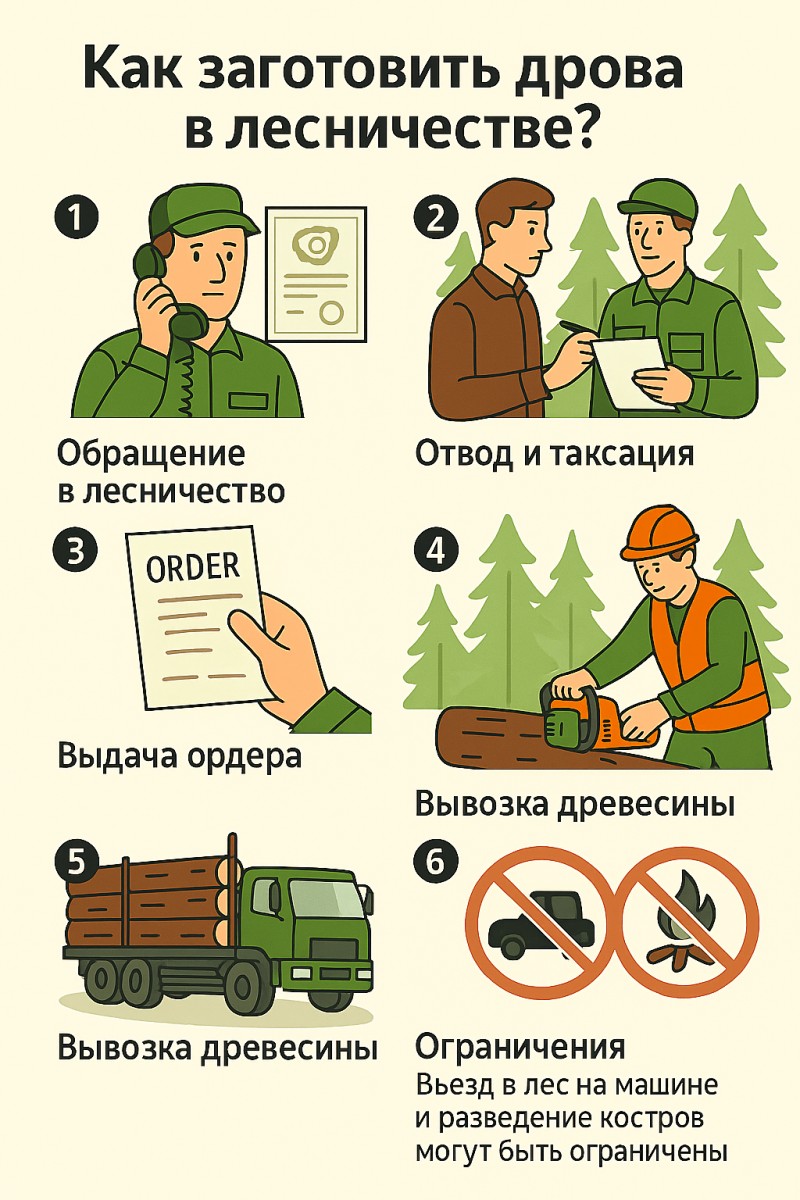 Как заготовить дрова в лесничестве?

1

Обращение в лесничество

2

Отвод и таксация

3

ORDER

Выдача ордера

4

Вывозка древесины

5

Вывозка древесины

6

Ограничения

Въезд в лес на машине и разведение костров могут быть ограничены